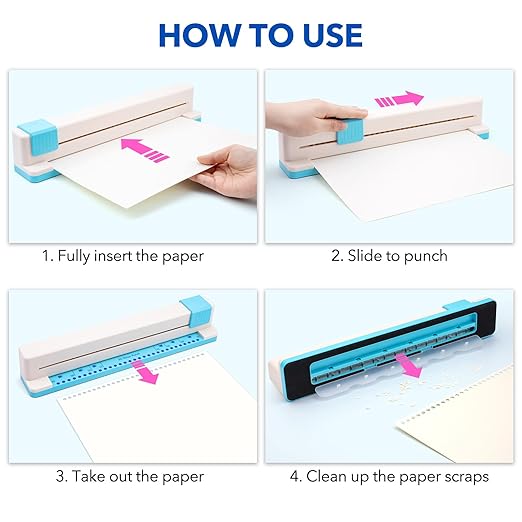 HOW TO USE

1. Fully insert the paper

2. Slide to punch

3. Take out the paper

4. Clean up the paper scraps