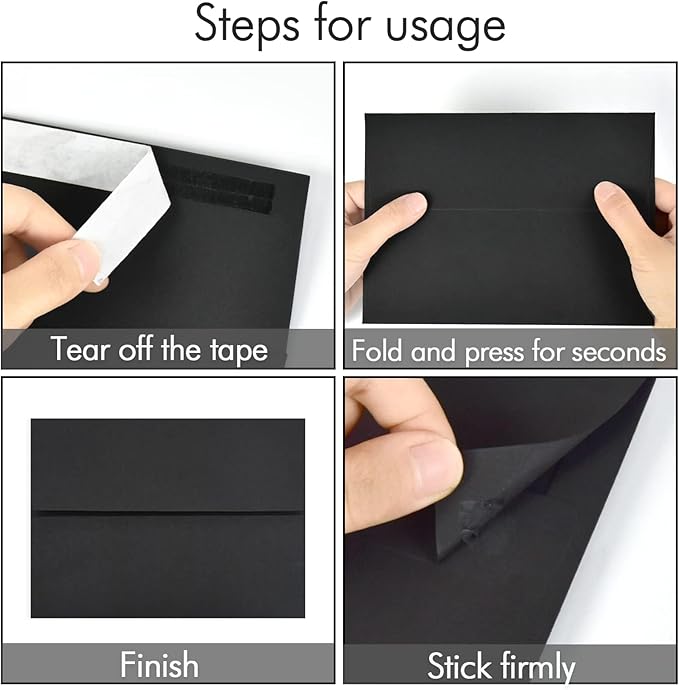 Steps for usage

Tear off the tape

Fold and press for seconds

Finish

Stick firmly