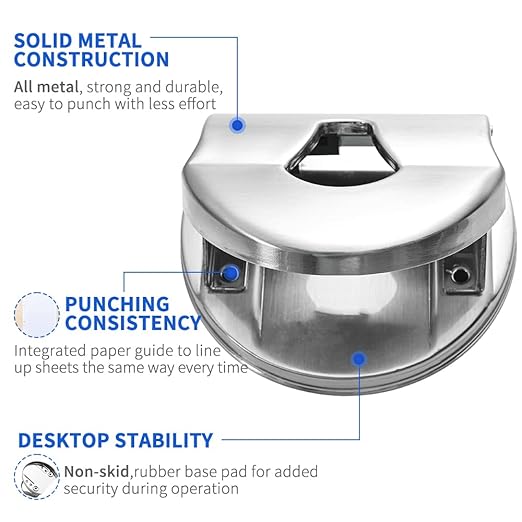 SOLID METAL CONSTRUCTION

All metal, strong and durable, easy to punch with less effort

PUNCHING CONSISTENCY

Integrated paper guide to line up sheets the same way every time

DESKTOP STABILITY

Non-skid,rubber base pad for added security during operation