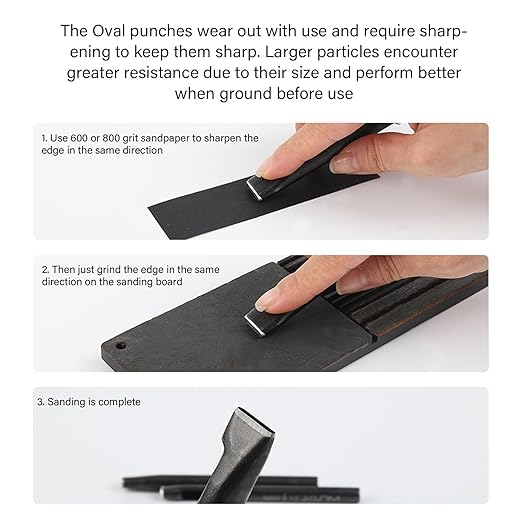 The Oval punches wear out with use and require sharpening to keep them sharp. Larger particles encounter greater resistance due to their size and perform better when ground before use

1. Use 600 or 800 grit sandpaper to sharpen the edge in the same direction

2. Then just grind the edge in the same direction on the sanding board

3. Sanding is complete