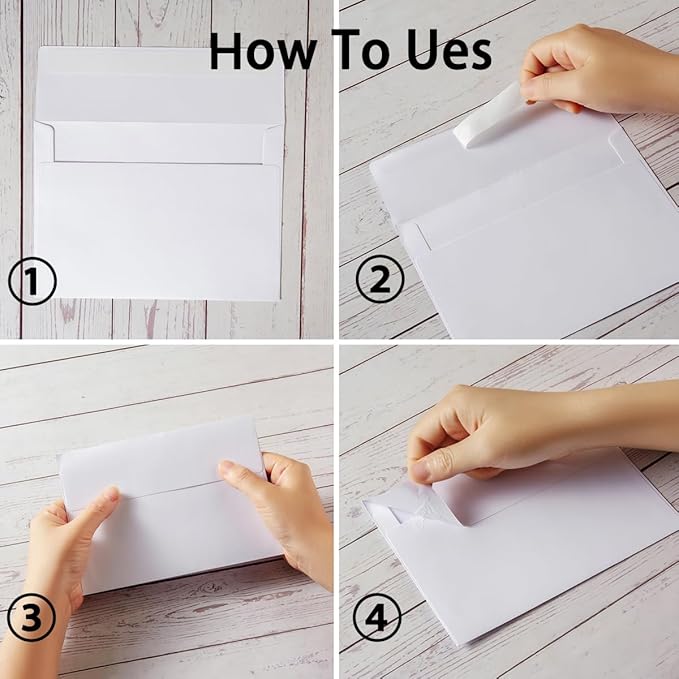 How To Ues

①

②

③

④