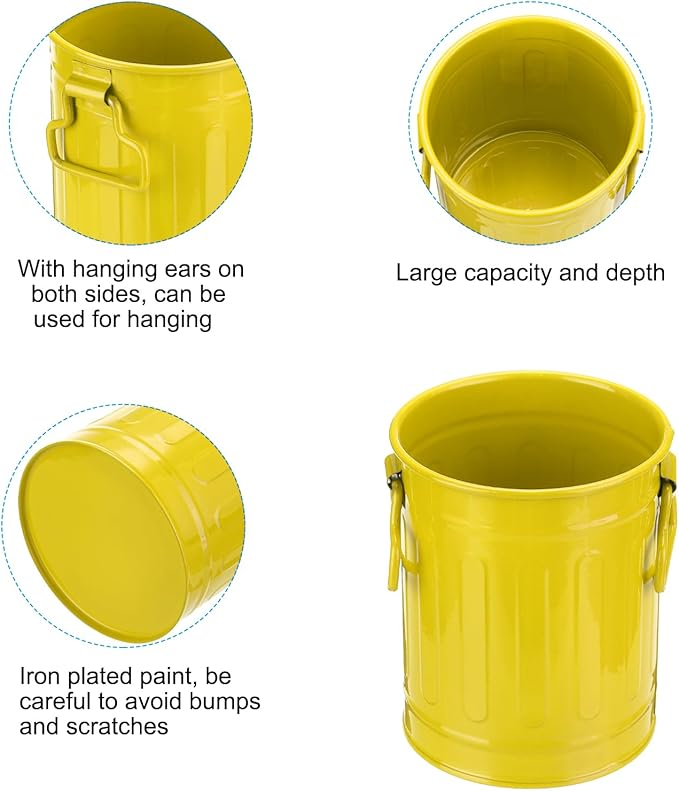 With hanging ears on both sides, can be used for hanging

Large capacity and depth

Iron plated paint, be careful to avoid bumps and scratches