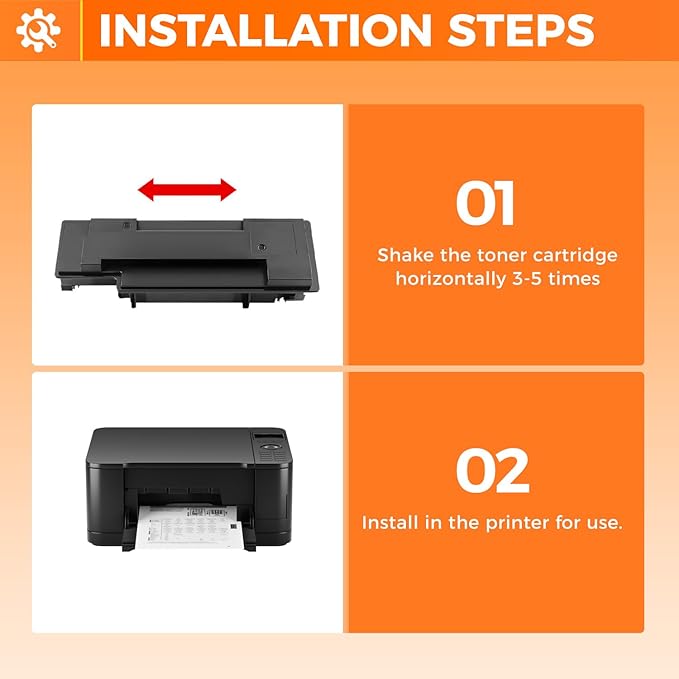 INSTALLATION STEPS

01

Shake the toner cartridge horizontally 3-5 times

02

Install in the printer for use.