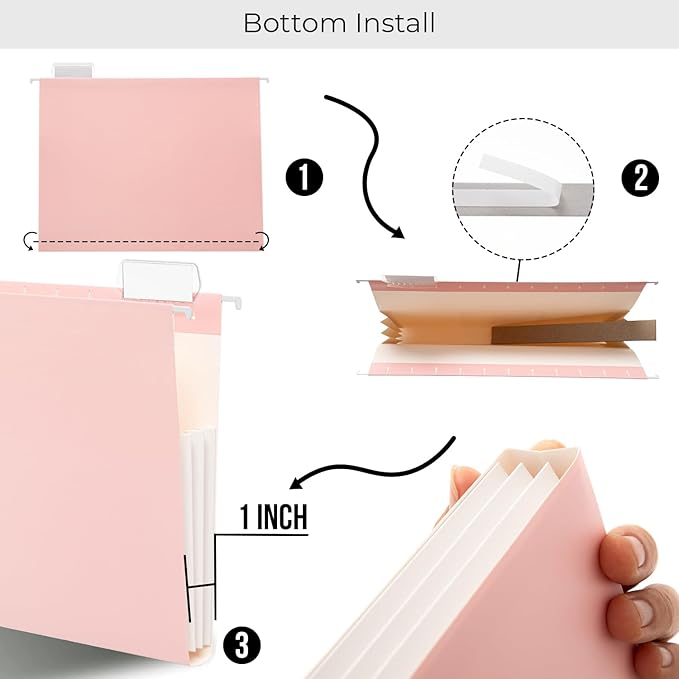 Bottom Install

1

2

1 INCH

3