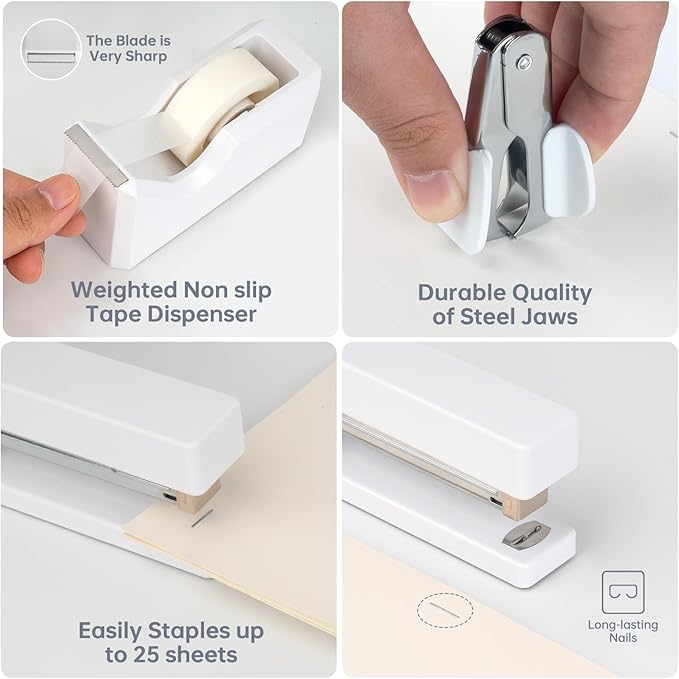 The Blade is Very Sharp

Weighted Non slip Tape Dispenser

Durable Quality of Steel Jaws

Easily Staples up to 25 sheets

Long-lasting Nails