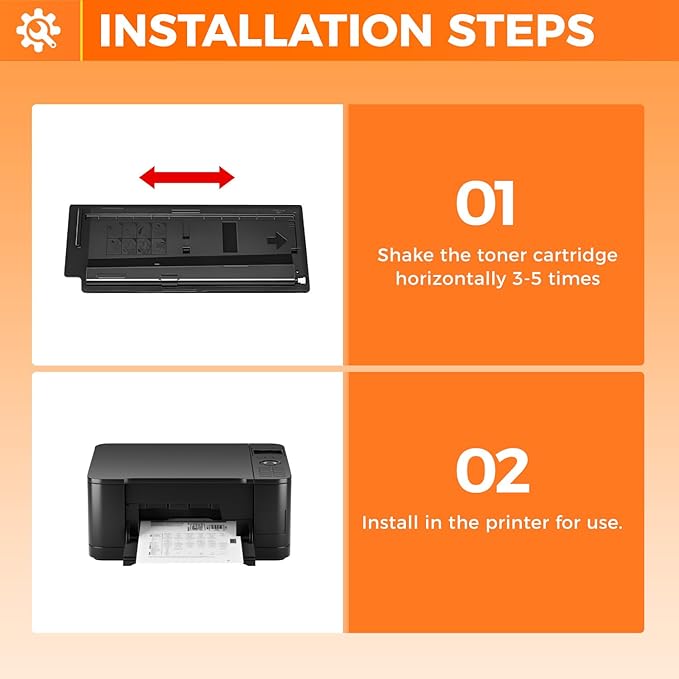 INSTALLATION STEPS

01

Shake the toner cartridge horizontally 3-5 times

02

Install in the printer for use.