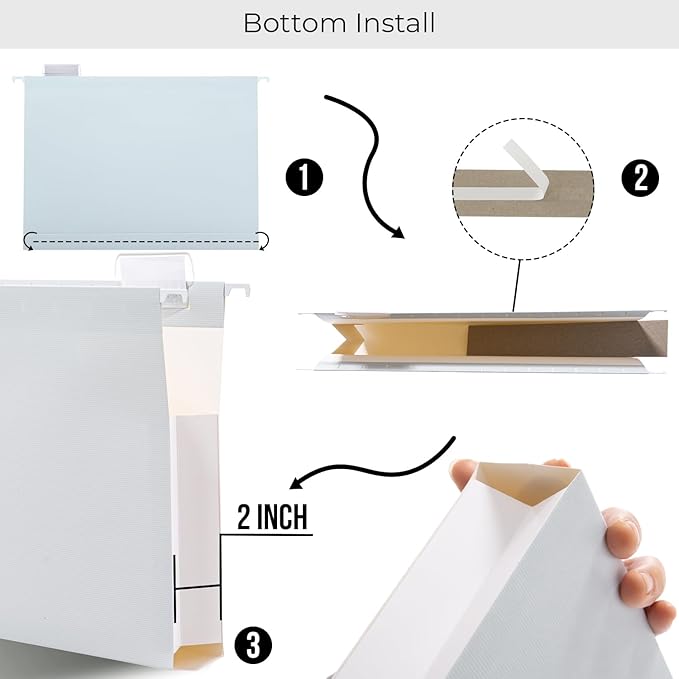 Bottom Install

1

2

2 INCH

3