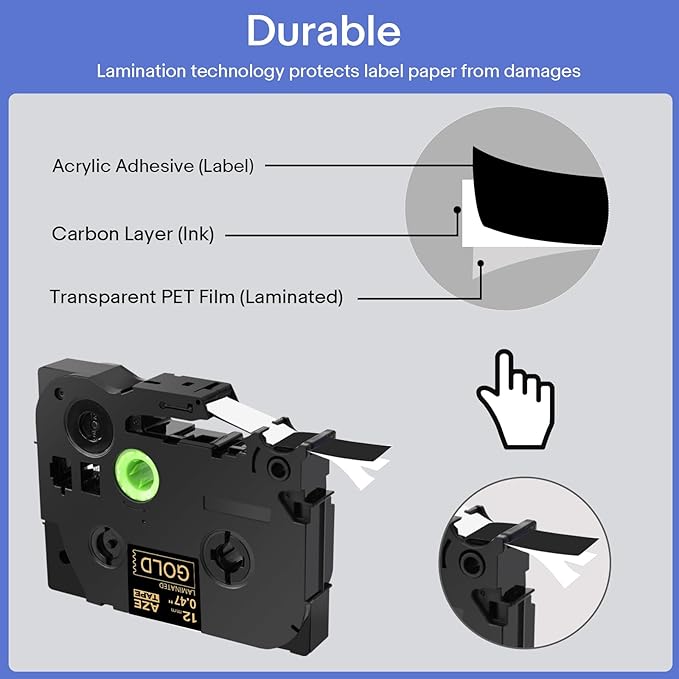 Durable

Lamination technology protects label paper from damages

Acrylic Adhesive (Label)

Carbon Layer (Ink)

Transparent PET Film (Laminated)

GOLD
LAMINATED
AZE TAPE
12mm
0.47"