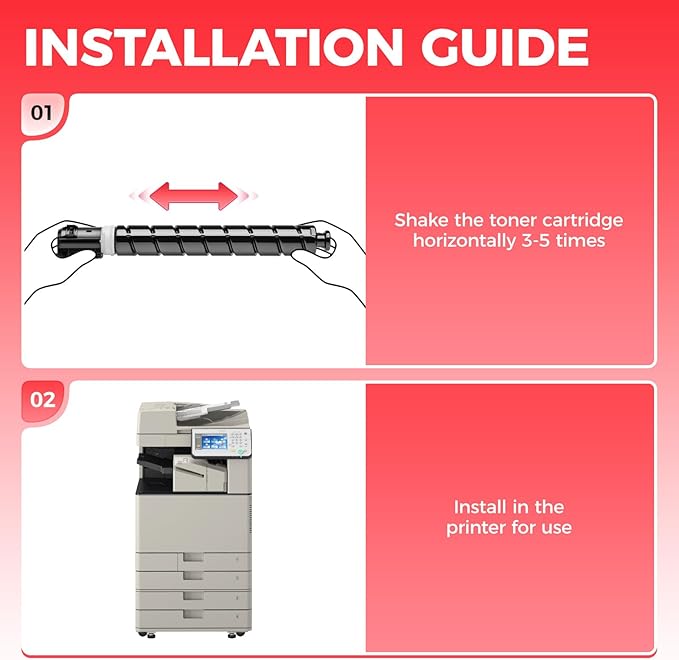 INSTALLATION GUIDE

01

Shake the toner cartridge horizontally 3-5 times

02

Install in the printer for use