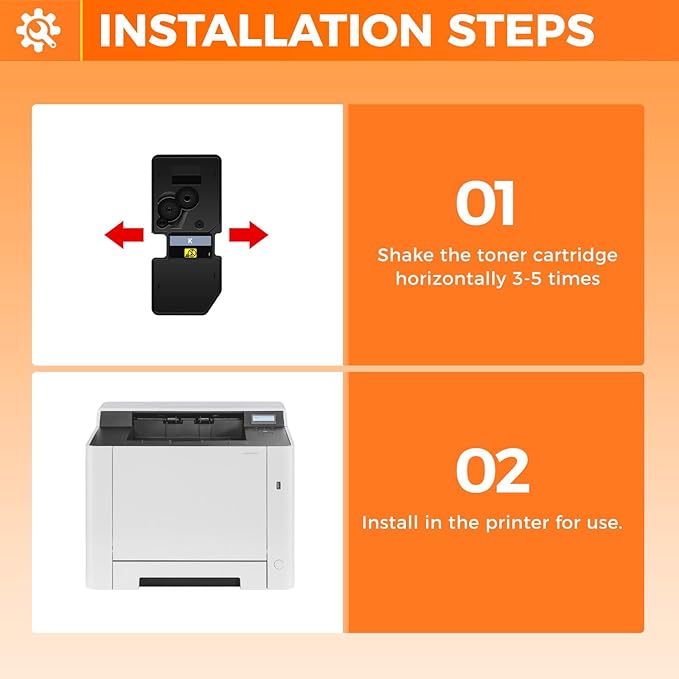 INSTALLATION STEPS

K

01

Shake the toner cartridge horizontally 3-5 times

02

Install in the printer for use.