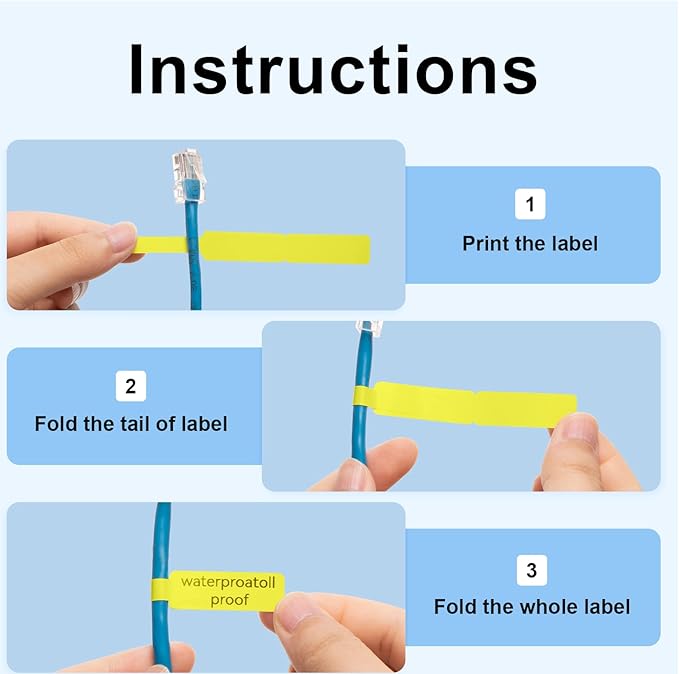 Instructions

1
Print the label

2
Fold the tail of label

waterproatoll
proof

3
Fold the whole label