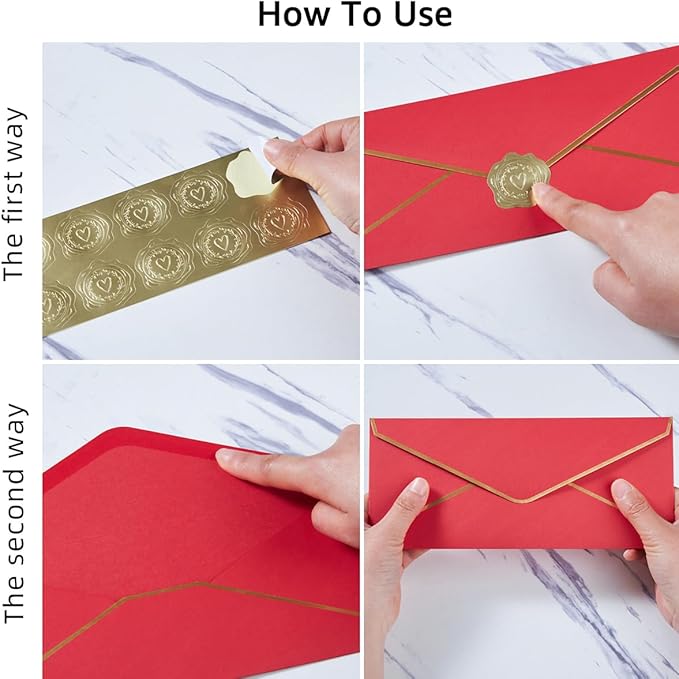 How To Use

The first way

The second way