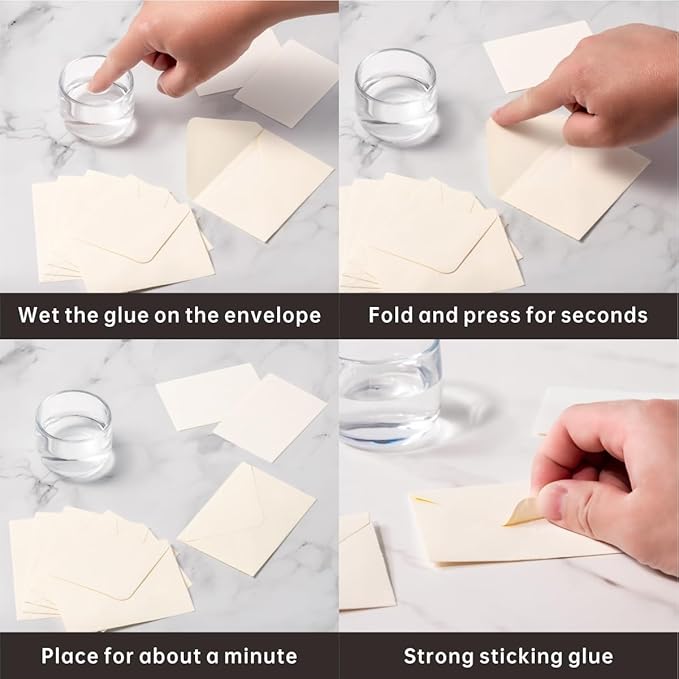 Wet the glue on the envelope

Fold and press for seconds

Place for about a minute

Strong sticking glue