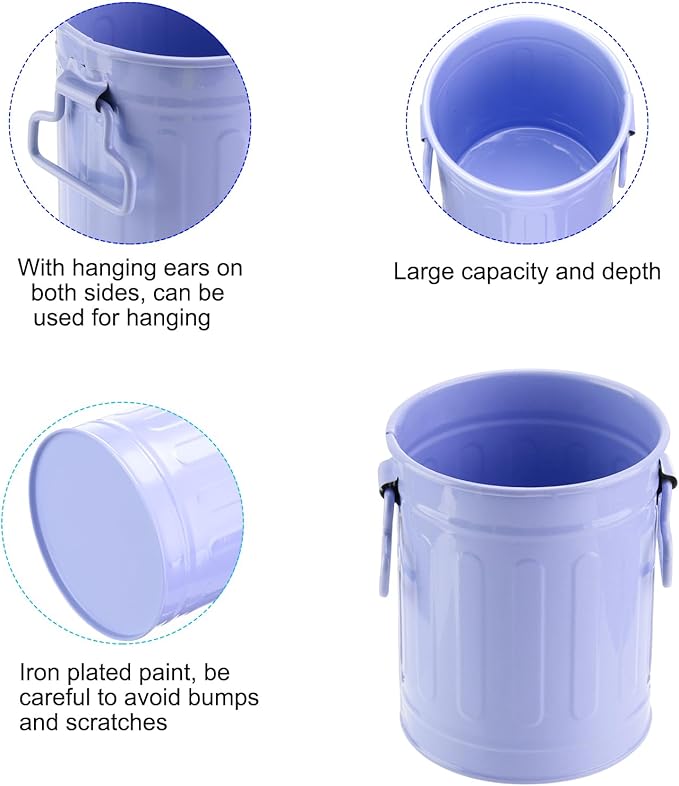 With hanging ears on both sides, can be used for hanging

Large capacity and depth

Iron plated paint, be careful to avoid bumps and scratches