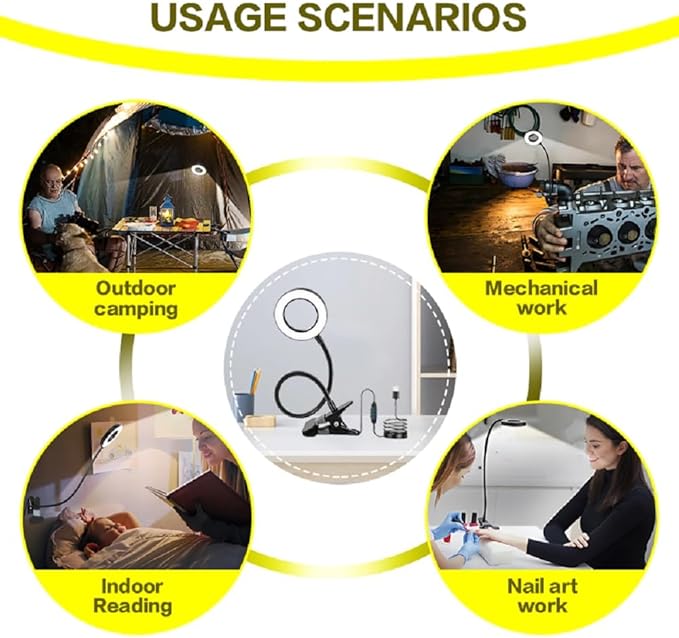 USAGE SCENARIOS

Outdoor camping

Mechanical work

Indoor Reading

Nail art work