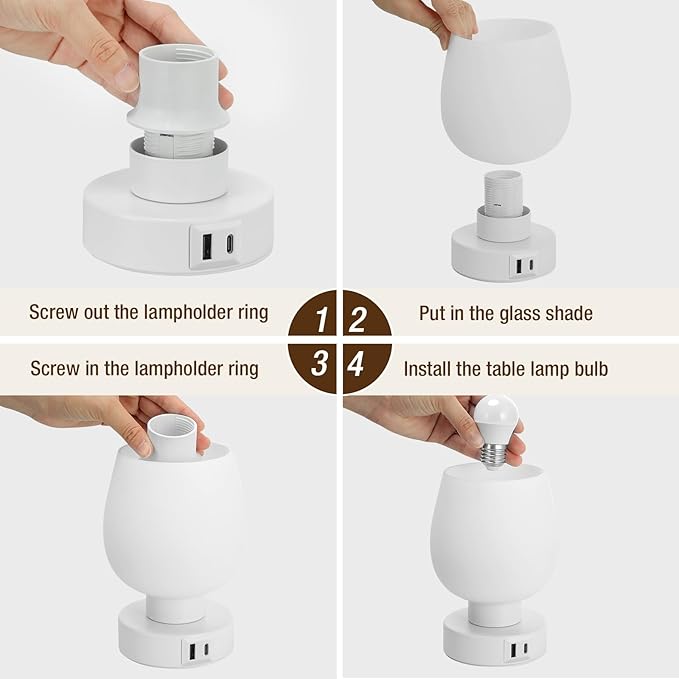 Screw out the lampholder ring

1

2

Put in the glass shade

Screw in the lampholder ring

3

4

Install the table lamp bulb