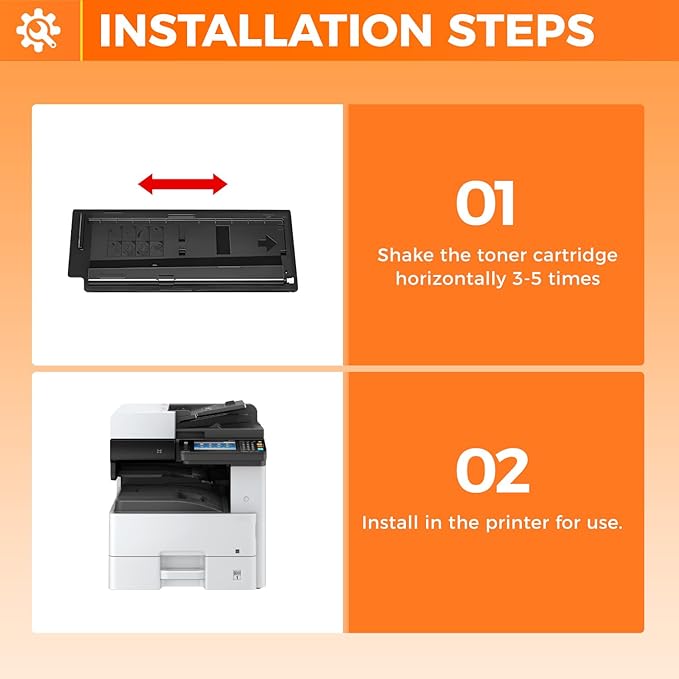 INSTALLATION STEPS

01

Shake the toner cartridge horizontally 3-5 times

02

Install in the printer for use.