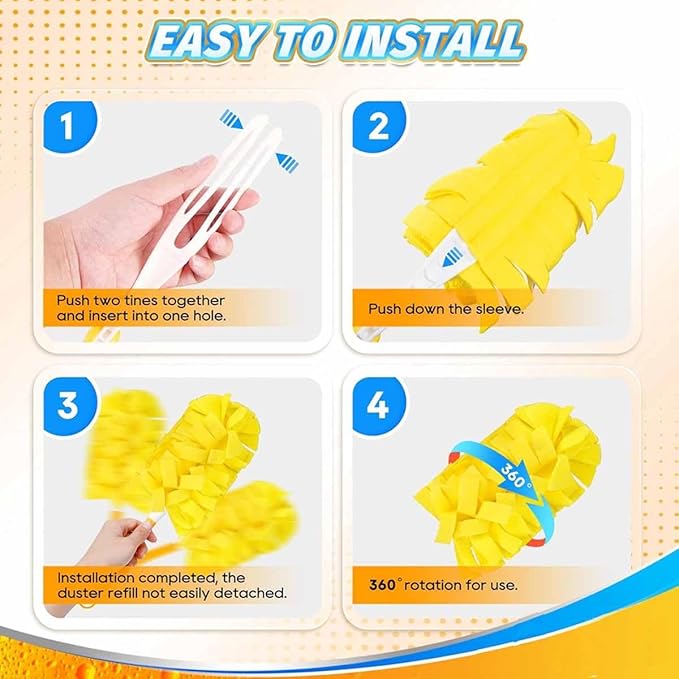 EASY TO INSTALL

1

Push two tines together and insert into one hole.

2

Push down the sleeve.

3

Installation completed, the duster refill not easily detached.

4

360°

360° rotation for use.