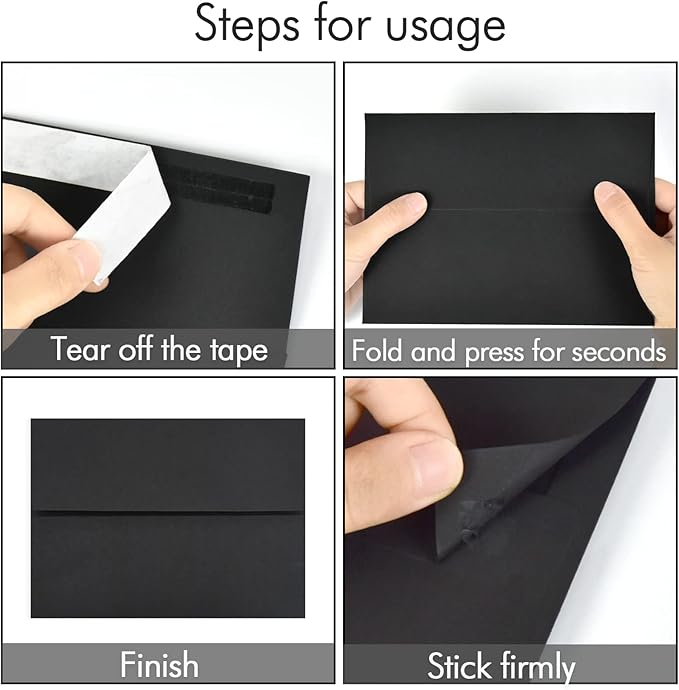 Steps for usage

Tear off the tape

Fold and press for seconds

Finish

Stick firmly