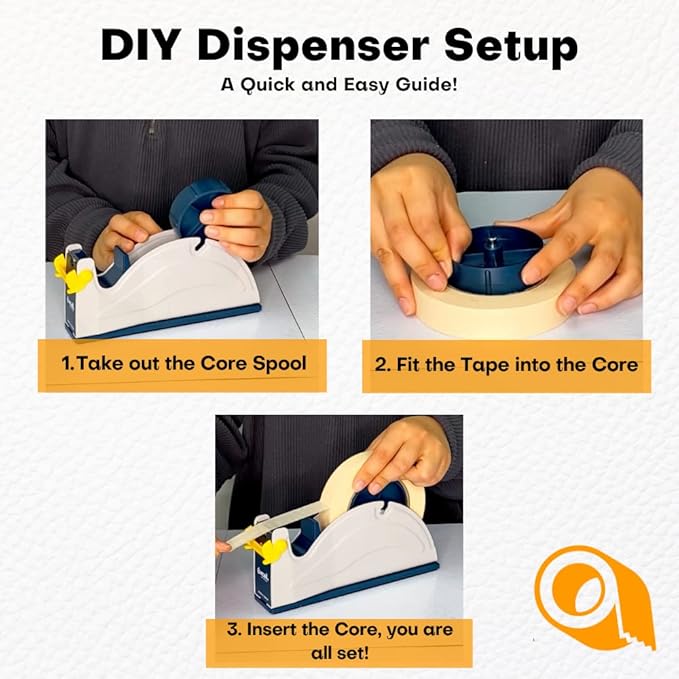 DIY Dispenser Setup

A Quick and Easy Guide!

1.Take out the Core Spool

2. Fit the Tape into the Core

3. Insert the Core, you are all set!