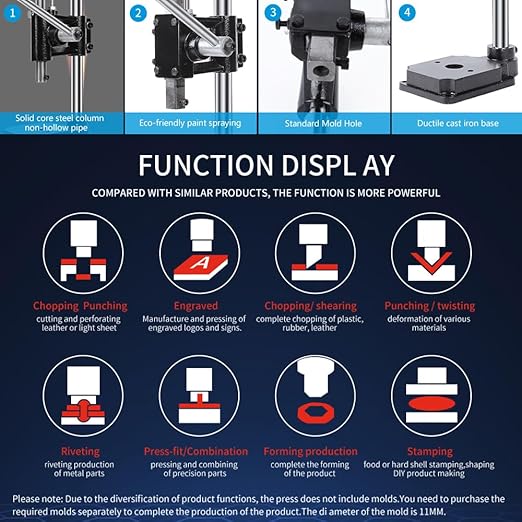 1

Solid core steel column non-hollow pipe

2

Eco-friendly paint spraying

3

Standard Mold Hole

4

Ductile cast iron base

FUNCTION DISPL AY

COMPARED WITH SIMILAR PRODUCTS, THE FUNCTION IS MORE POWERFUL

A

Chopping Punching
cutting and perforating leather or light sheet

Engraved
Manufacture and pressing of engraved logos and signs.

Chopping/ shearing
complete chopping of plastic, rubber, leather

Punching / twisting
deformation of various materials

Riveting
riveting production of metal parts

Press-fit/Combination
pressing and combining of precision parts

Forming production
complete the forming of the product

Stamping
food or hard shell stamping,shaping DIY product making

Please note: Due to the diversification of product functions, the press does not include molds.You need to purchase the required molds separately to complete the production of the product.The di ameter of the mold is 11MM.