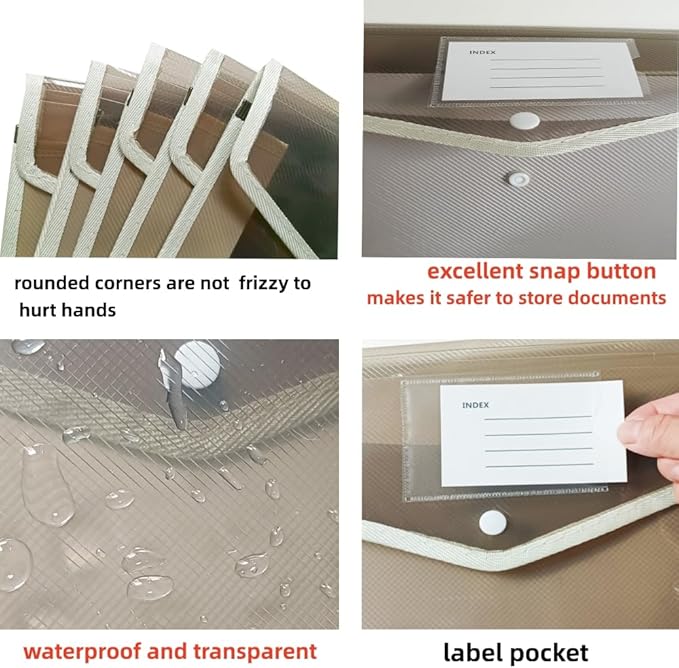 INDEX

rounded corners are not frizzy to hurt hands

excellent snap button
makes it safer to store documents

INDEX

waterproof and transparent

label pocket