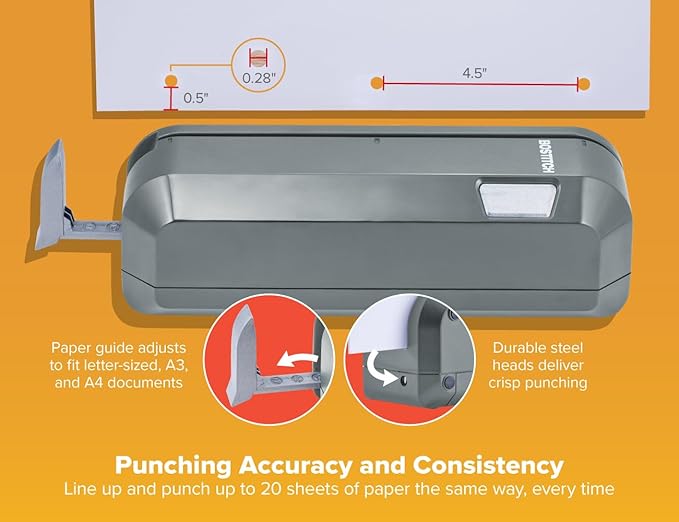 0.28"

0.5"

4.5"

BOSTITCH

Paper guide adjusts to fit letter-sized, A3, and A4 documents

Durable steel heads deliver crisp punching

Punching Accuracy and Consistency
Line up and punch up to 20 sheets of paper the same way, every time