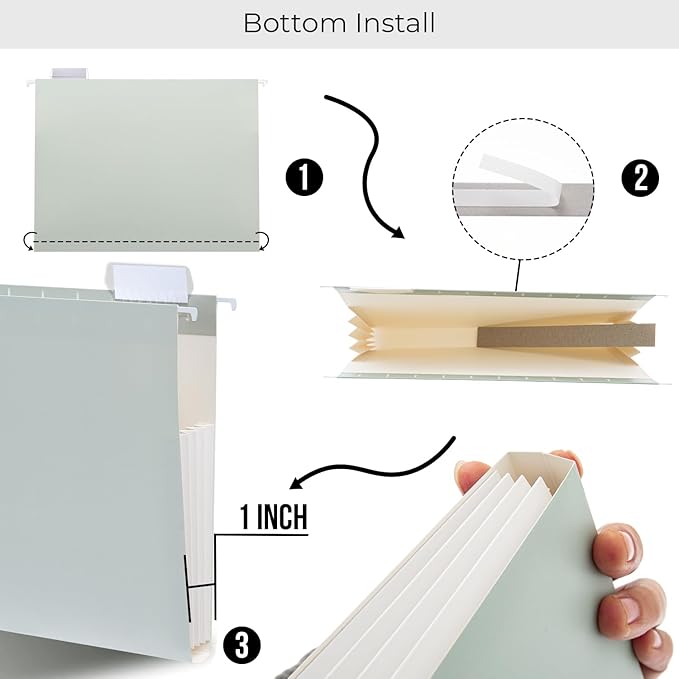 Bottom Install

1

2

1 INCH

3