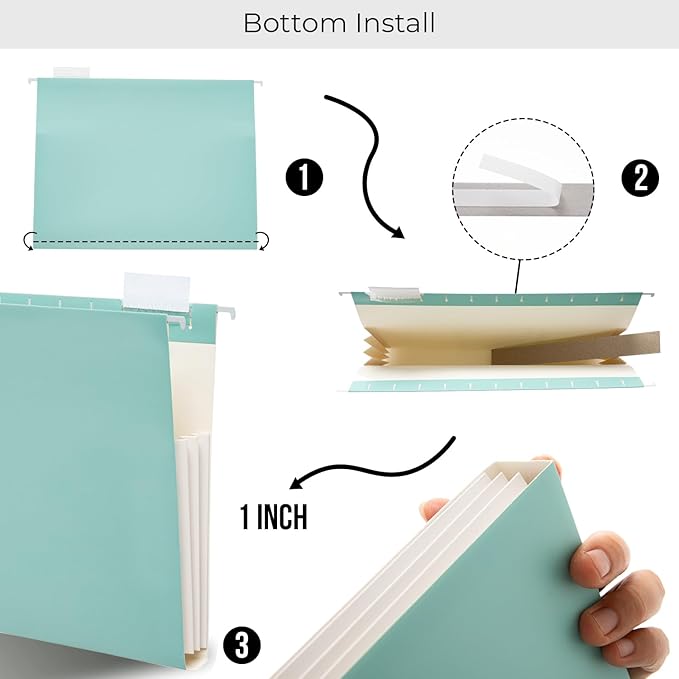 Bottom Install

1

2

1 INCH

3