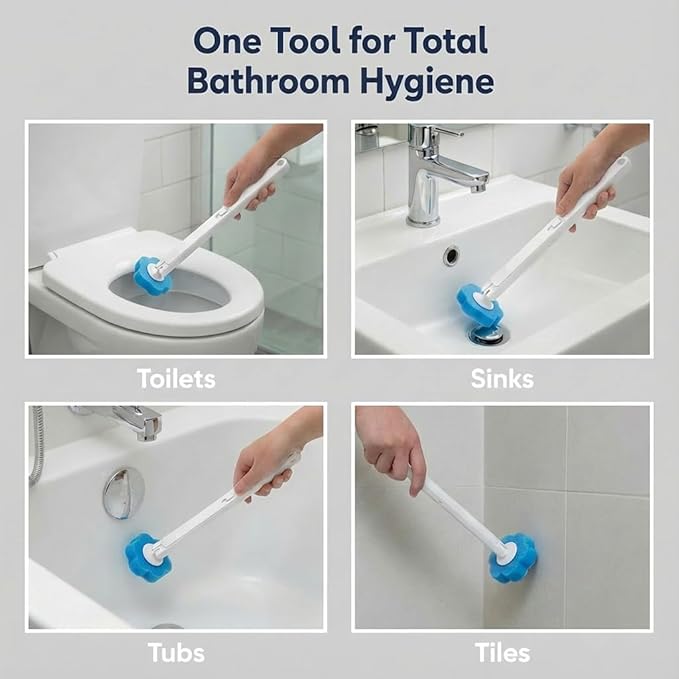 One Tool for Total Bathroom Hygiene

Toilets

Sinks

Tubs

Tiles