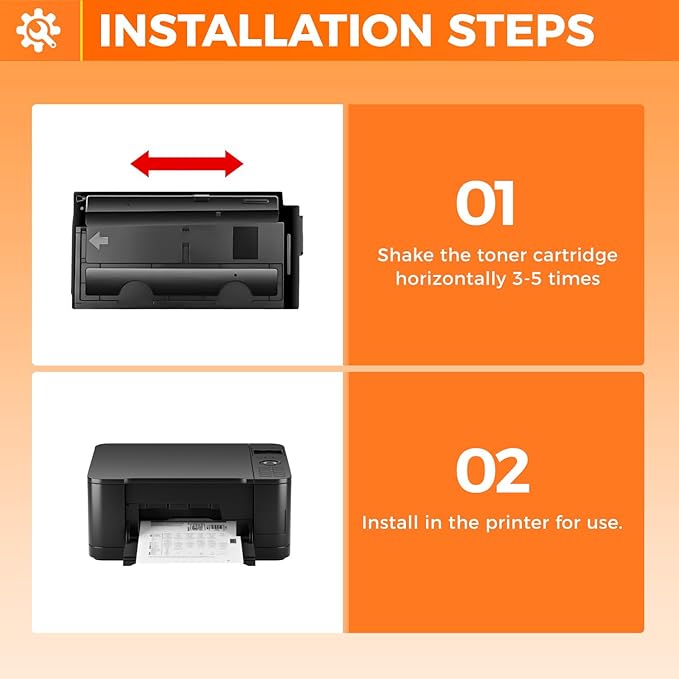 INSTALLATION STEPS

01

Shake the toner cartridge horizontally 3-5 times

02

Install in the printer for use.