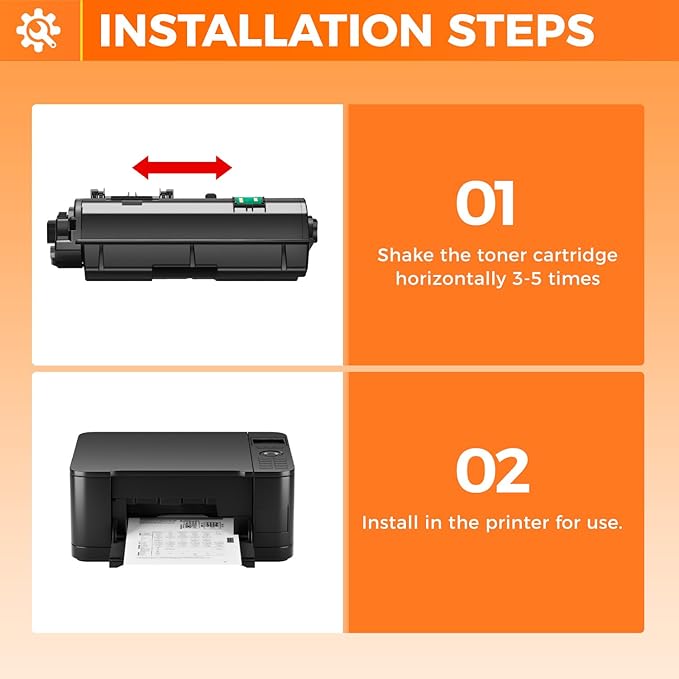 INSTALLATION STEPS

01

Shake the toner cartridge horizontally 3-5 times

02

Install in the printer for use.