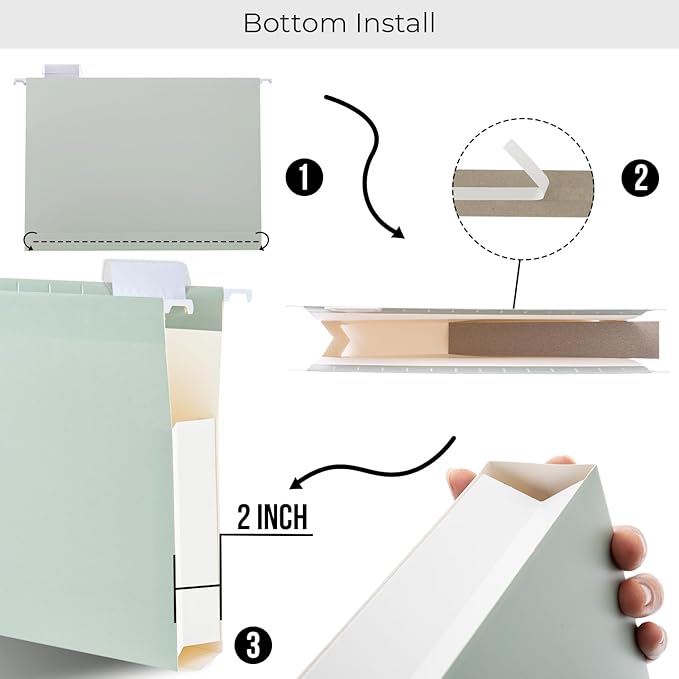 Bottom Install

1

2

2 INCH

3