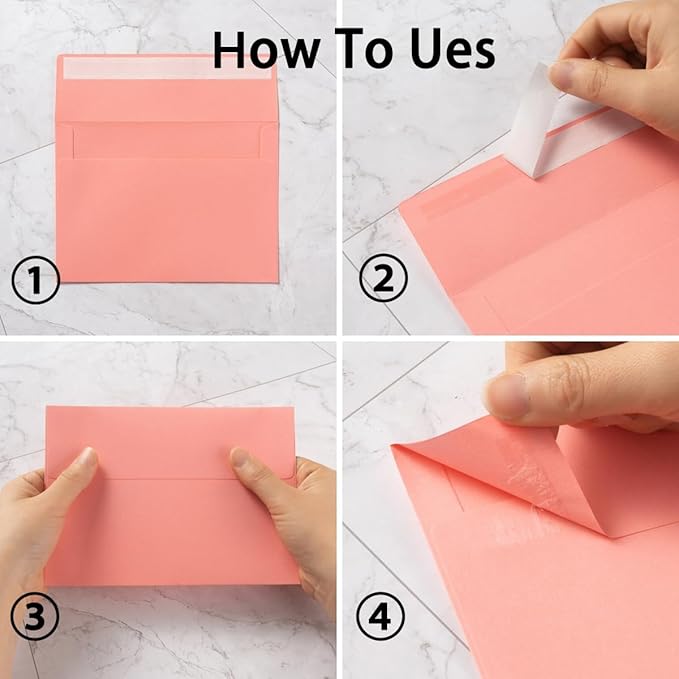 How To Ues

①

②

③

④