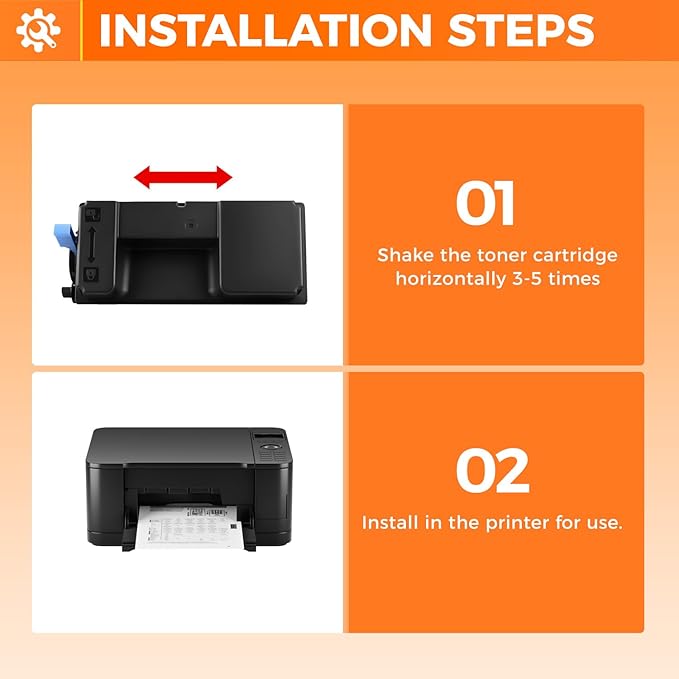 INSTALLATION STEPS

01

Shake the toner cartridge horizontally 3-5 times

02

Install in the printer for use.