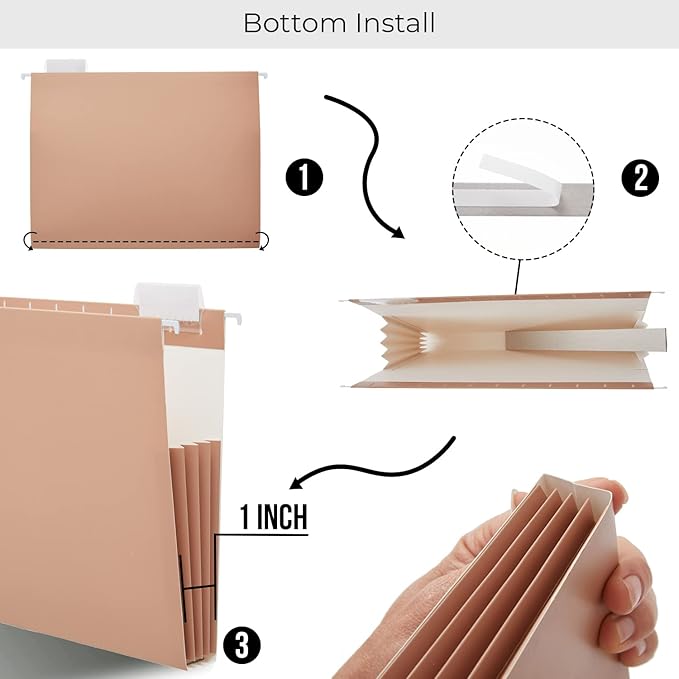 Bottom Install

1

2

1 INCH

3