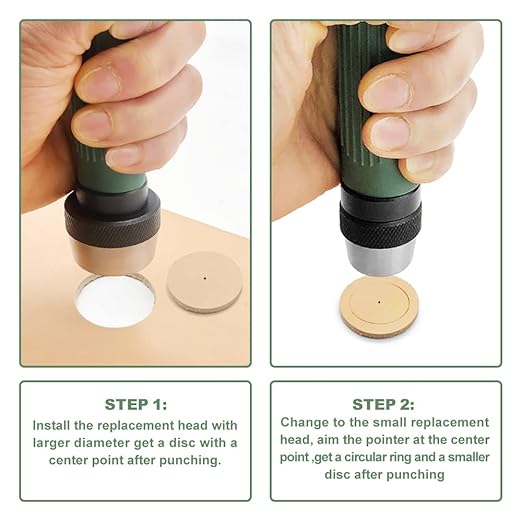 STEP 1:
Install the replacement head with larger diameter get a disc with a center point after punching.

STEP 2:
Change to the small replacement head, aim the pointer at the center point ,get a circular ring and a smaller disc after punching