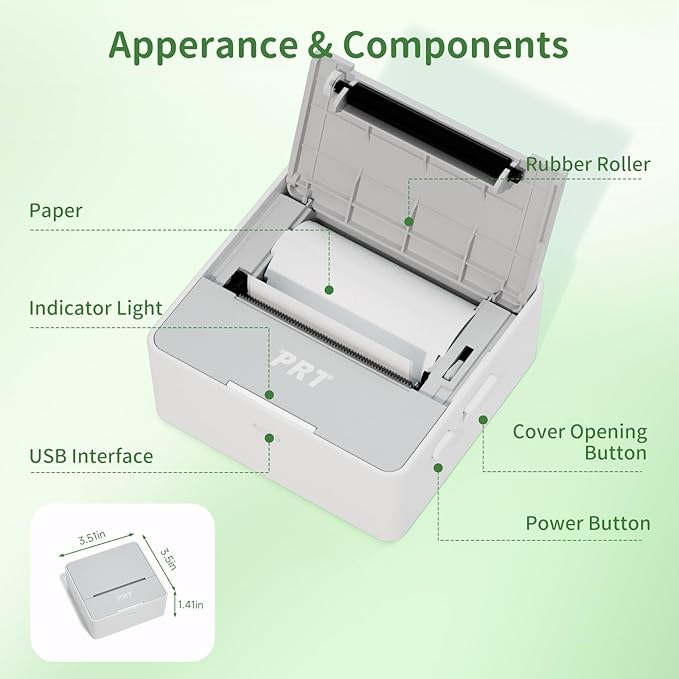 Apperance & Components

Rubber Roller

Paper

Indicator Light

PRT

USB Interface

Cover Opening Button

Power Button

3.51in

3.5in

1.41in

PRT