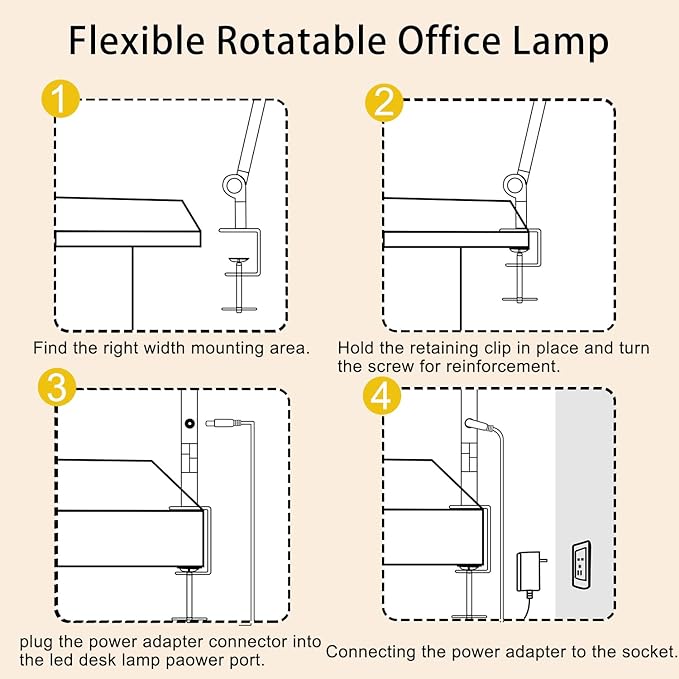 Flexible Rotatable Office Lamp

1

Find the right width mounting area.

2

Hold the retaining clip in place and turn the screw for reinforcement.

3

plug the power adapter connector into the led desk lamp paower port.

4

Connecting the power adapter to the socket.