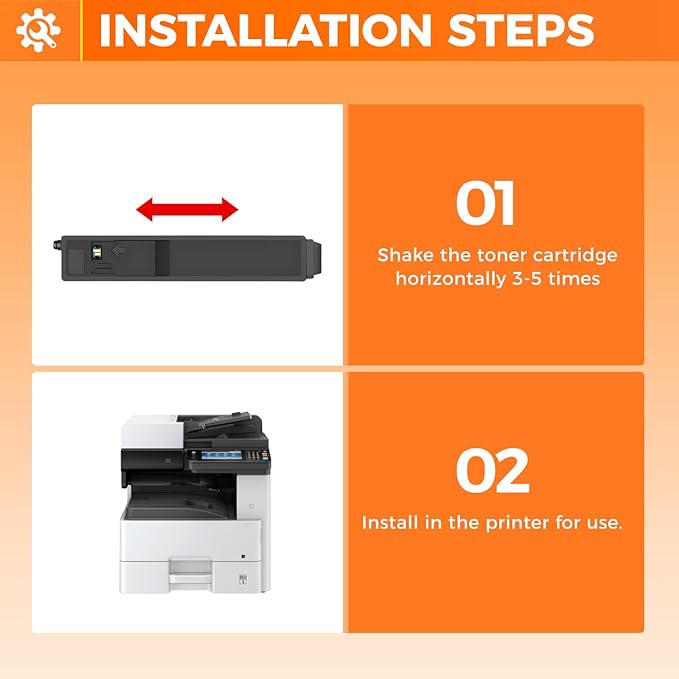 INSTALLATION STEPS

01

Shake the toner cartridge horizontally 3-5 times

02

Install in the printer for use.