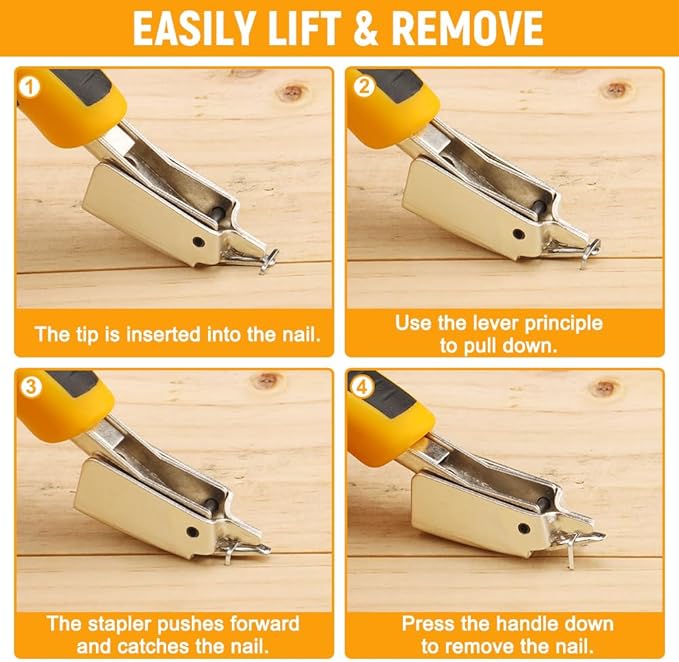 EASILY LIFT & REMOVE

1

The tip is inserted into the nail.

2

Use the lever principle to pull down.

3

The stapler pushes forward and catches the nail.

4

Press the handle down to remove the nail.