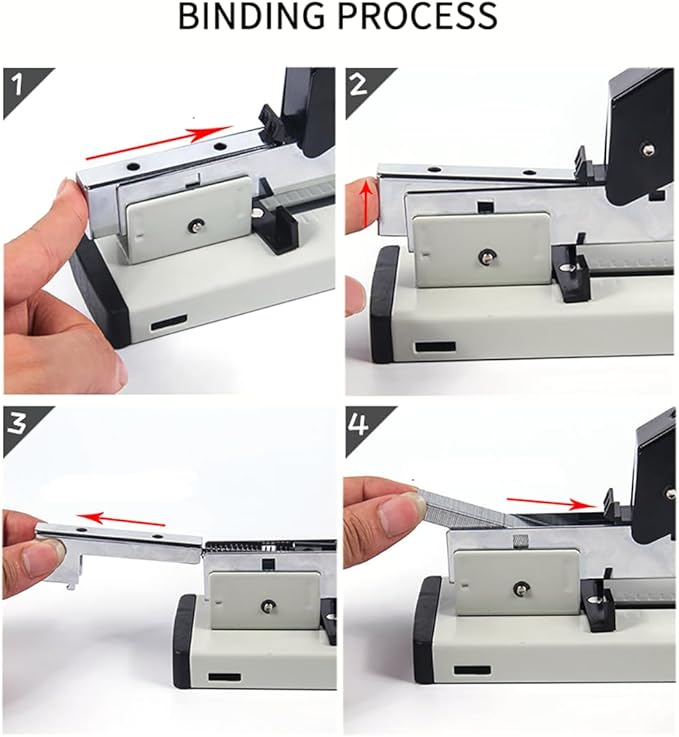 BINDING PROCESS

1

2

3

4