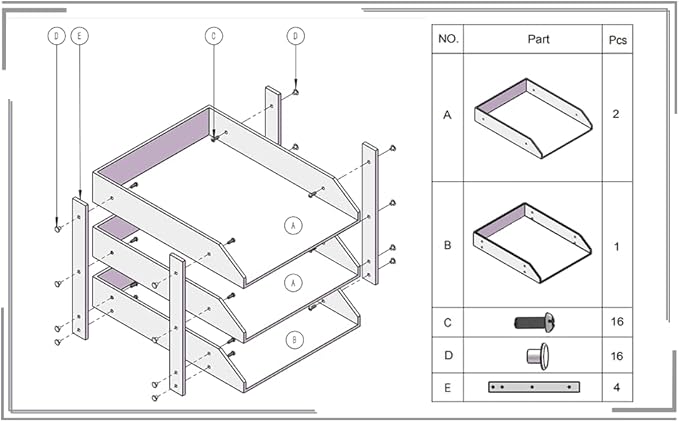 D E C D

A

A

B

| NO. | Part | Pcs |
|---|---|---|
| A | | 2 |
| B | | 1 |
| C | | 16 |
| D | | 16 |
| E | | 4 |