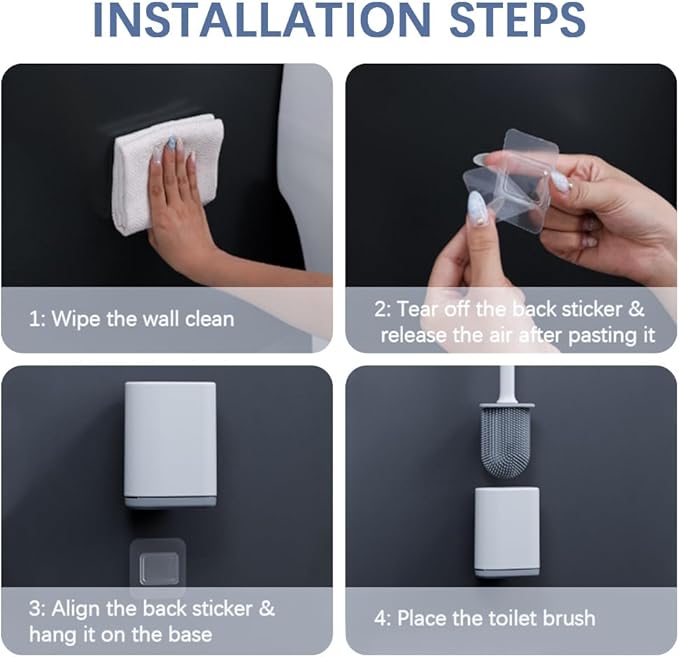 INSTALLATION STEPS

1: Wipe the wall clean

2: Tear off the back sticker & release the air after pasting it

3: Align the back sticker & hang it on the base

4: Place the toilet brush