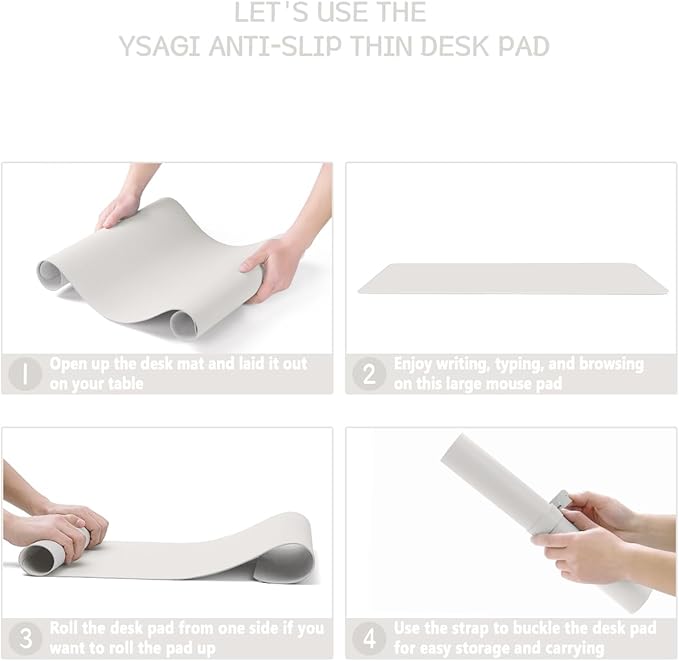 LET'S USE THE
YSAGI ANTI-SLIP THIN DESK PAD

1 Open up the desk mat and laid it out on your table

2 Enjoy writing, typing, and browsing on this large mouse pad

3 Roll the desk pad from one side if you want to roll the pad up

4 Use the strap to buckle the desk pad for easy storage and carrying