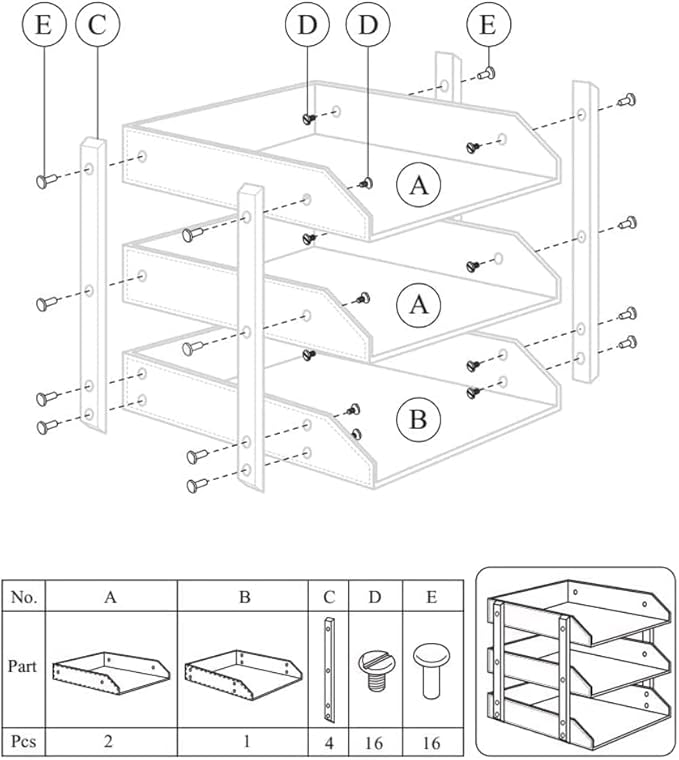 E C D D E

A

A

B

| No. | A | B | C | D | E |
|---|---|---|---|---|---|
| Part | | | | | |
| Pcs | 2 | 1 | 4 | 16 | 16 |