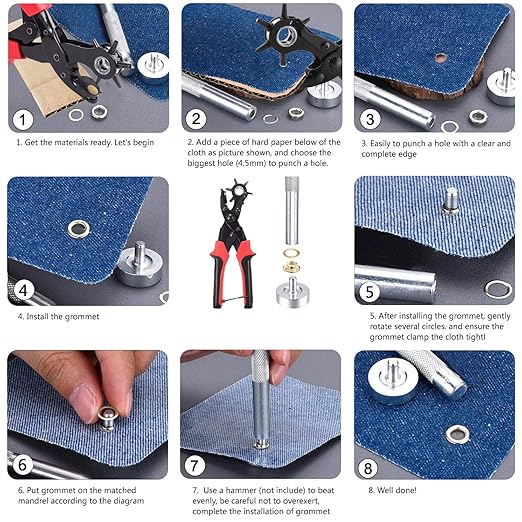 1

1. Get the materials ready. Let's begin

2

2. Add a piece of hard paper below of the cloth as picture shown, and choose the biggest hole (4.5mm) to punch a hole.

3

3. Easily to punch a hole with a clear and complete edge

4

4. Install the grommet

5

5. After installing the grommet, gently rotate several circles. and ensure the grommet clamp the cloth tight!

6

6. Put grommet on the matched mandrel according to the diagram

7

7. Use a hammer (not include) to beat evenly, be careful not to overexert, complete the installation of grommet

8

8. Well done!