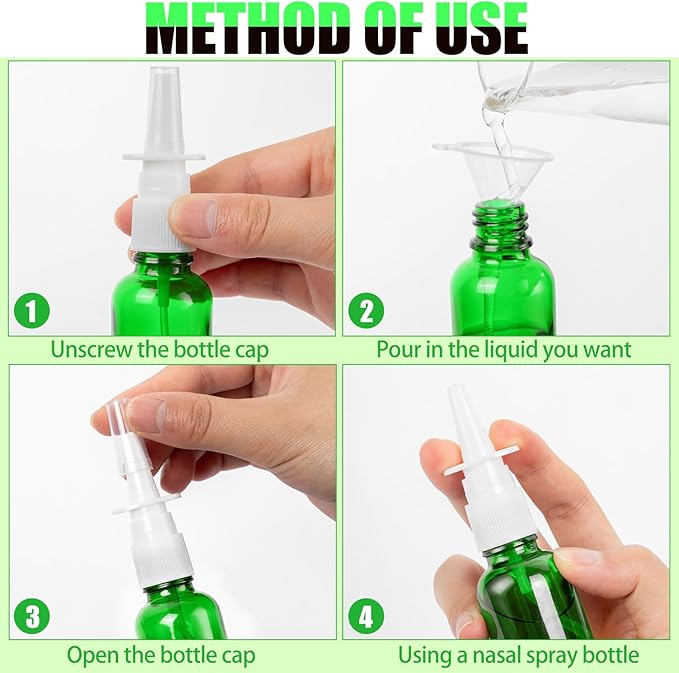 METHOD OF USE

1
Unscrew the bottle cap

2
Pour in the liquid you want

3
Open the bottle cap

4
Using a nasal spray bottle