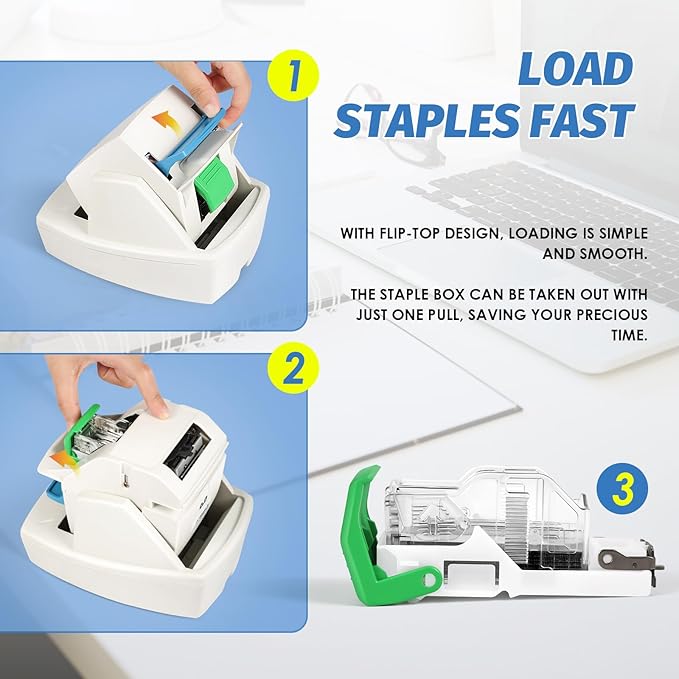 1

LOAD STAPLES FAST

WITH FLIP-TOP DESIGN, LOADING IS SIMPLE AND SMOOTH.

THE STAPLE BOX CAN BE TAKEN OUT WITH JUST ONE PULL, SAVING YOUR PRECIOUS TIME.

2

3