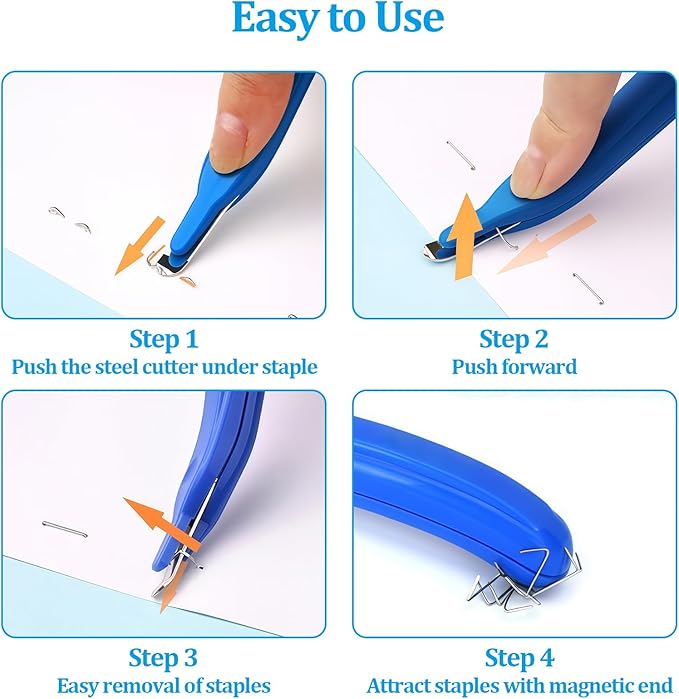 Easy to Use

Step 1
Push the steel cutter under staple

Step 2
Push forward

Step 3
Easy removal of staples

Step 4
Attract staples with magnetic end